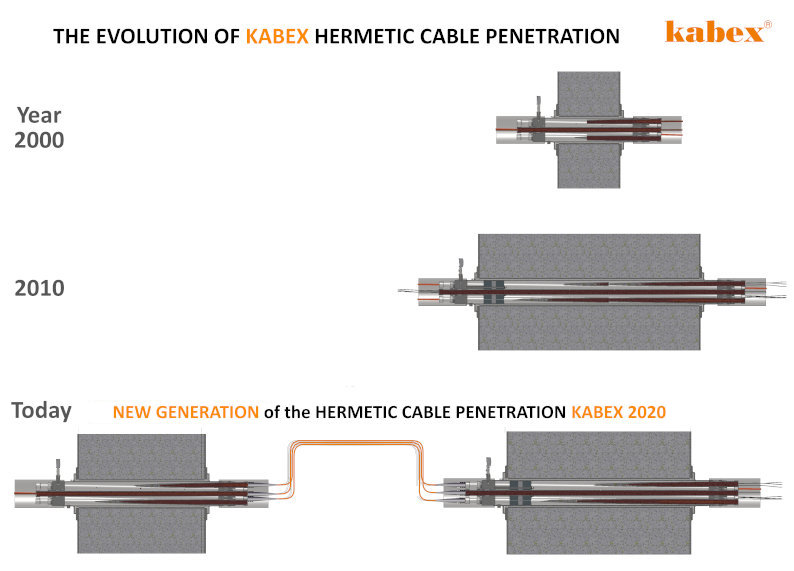 THE EVOLUTION OF KABEX HERMETIC CABLE PENETRATION

kabex®

Year 2000

2010

Today

NEW GENERATION of the HERMETIC CABLE PENETRATION KABEX 2020